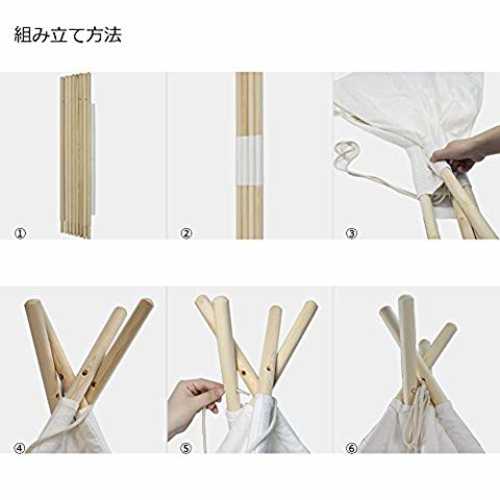 組み立て方法

①

②

③

④

⑤

⑥