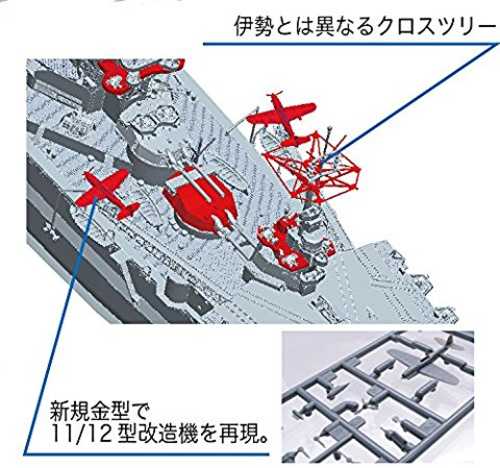 伊勢とは異なるクロスツリー

新規金型で
11/12 型改造機を再現。