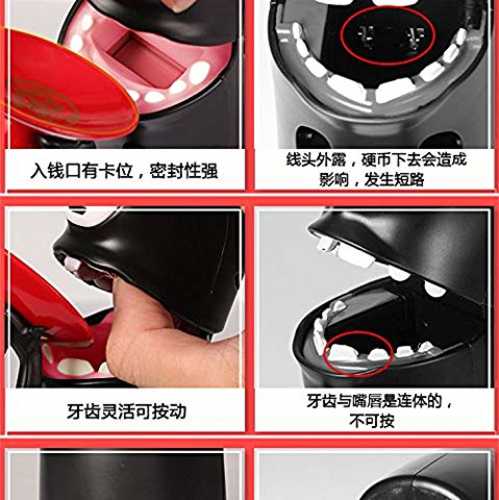 入钱口有卡位，密封性强

线头外露，硬币下去会造成影响，发生短路

牙齿灵活可按动

牙齿与嘴唇是连体的，不可按