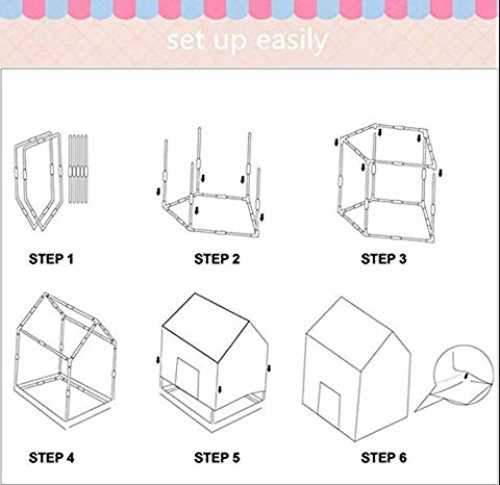 set up easily

STEP 1

STEP 2

STEP 3

STEP 4

STEP 5

STEP 6