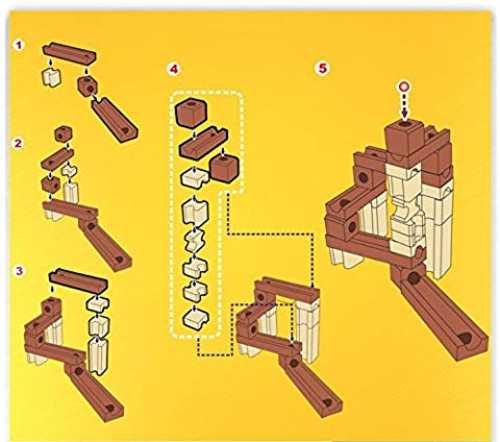 1

2

3

4

5