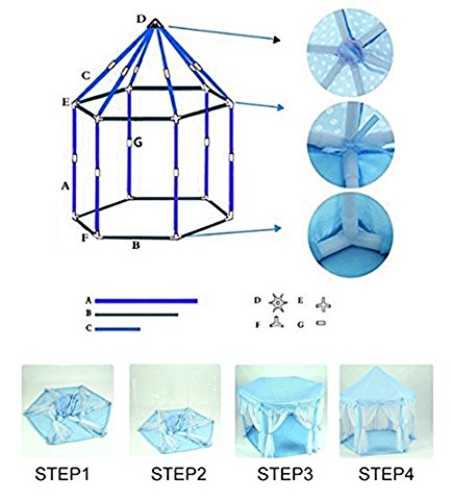 D
C
E
G
A
F
B

A
B
C

D E
F G

STEP1 STEP2 STEP3 STEP4