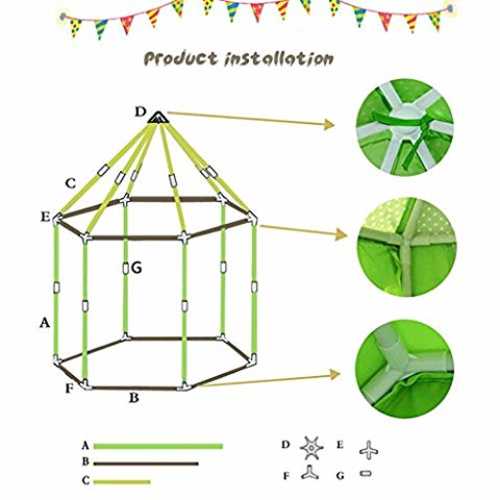 Product installation

D
C
E
G
A
F
B

A
B
C

D
E
F
G