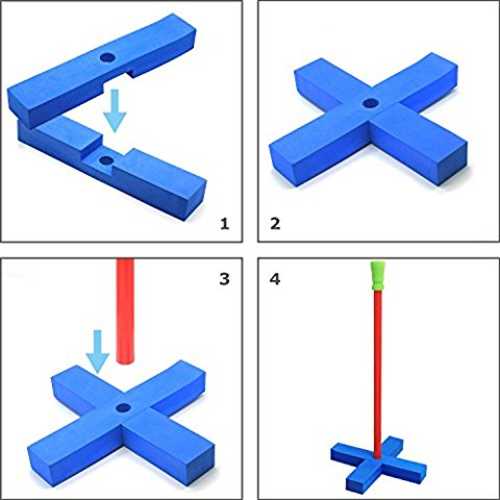 1

2

3

4