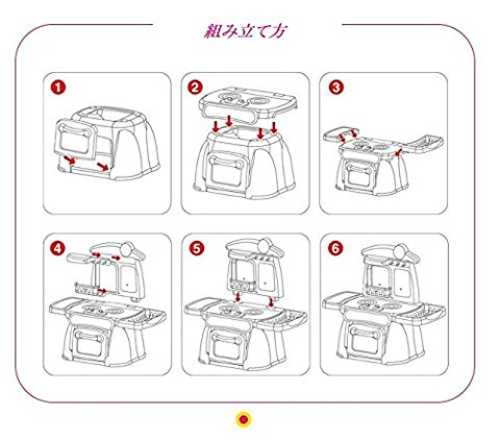 組み立て方

1

2

3

4

5

6