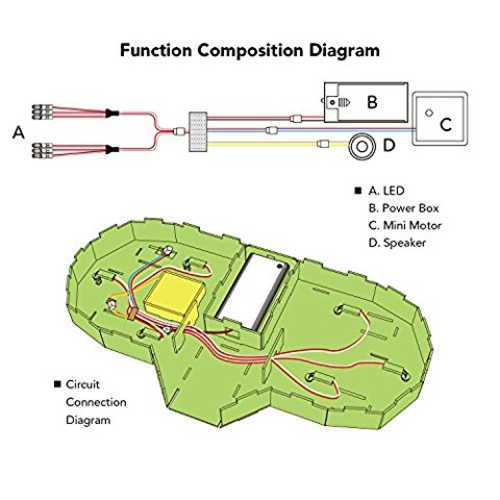 Function Composition Diagram

A

B

C

D

■ A. LED
B. Power Box
C. Mini Motor
D. Speaker

■ Circuit Connection Diagram