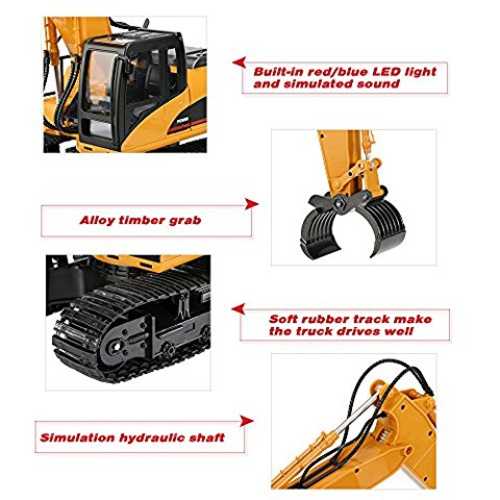 Built-in red/blue LED light and simulated sound

Alloy timber grab

Soft rubber track make the truck drives well

Simulation hydraulic shaft