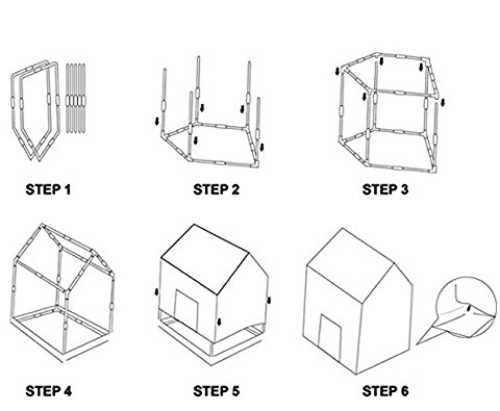 STEP 1

STEP 2

STEP 3

STEP 4

STEP 5

STEP 6