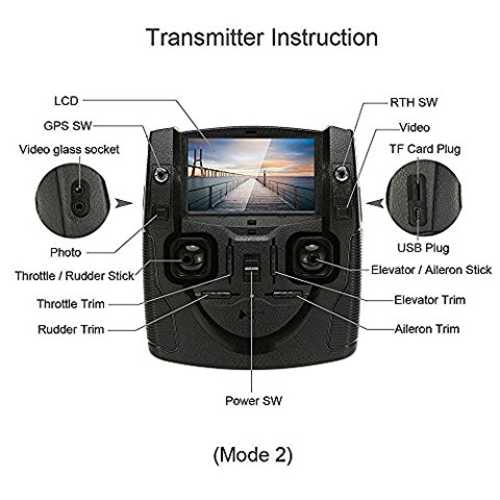 Transmitter Instruction

LCD

GPS SW

Video glass socket

Photo

Throttle / Rudder Stick

Throttle Trim

Rudder Trim

RTH SW

Video

TF Card Plug

USB Plug

Elevator / Aileron Stick

Elevator Trim

Aileron Trim

Power SW

(Mode 2)