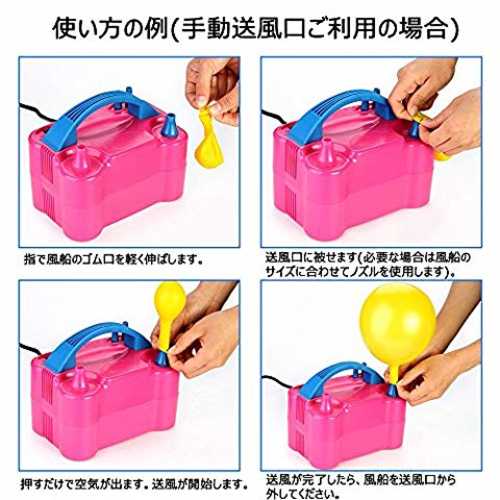 使い方の例(手動送風口ご利用の場合)

指で風船のゴム口を軽く伸ばします。

送風口に被せます(必要な場合は風船のサイズに合わせてノズルを使用します)。

押すだけで空気が出ます。送風が開始します。

送風が完了したら、風船を送風口から外してください。