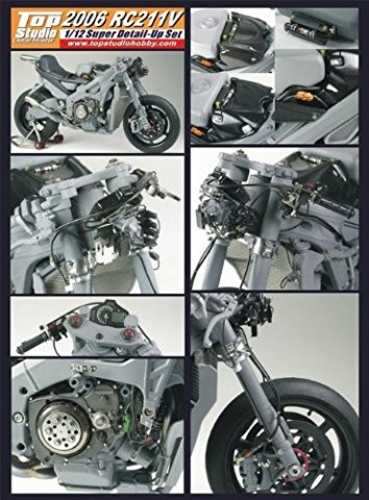 Top Studio 2006 RC211V
1/12 Super Detail-Up Set
www.topstudiohobby.com