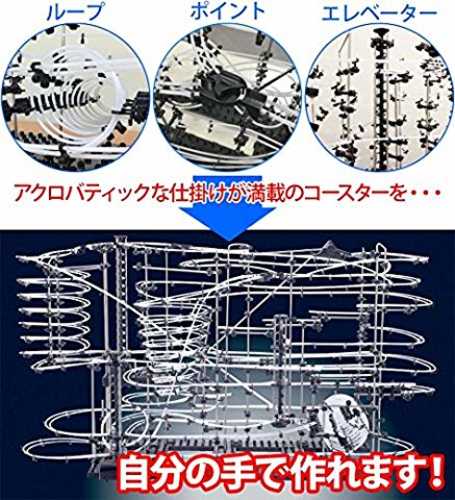 ループ
ポイント
エレベーター

アクロバティックな仕掛けが満載のコースターを・・・

自分の手で作れます!