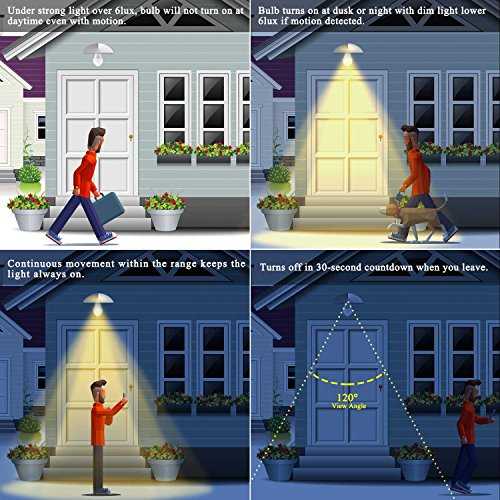 Under strong light over 6lux, bulb will not turn on at daytime even with motion.

Bulb turns on at dusk or night with dim light lower 6lux if motion detected.

Continuous movement within the range keeps the light always on.

Turns off in 30-second countdown when you leave.

120°
View Angle