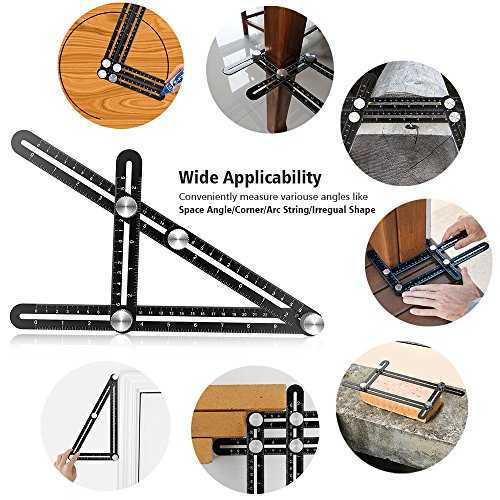 Wide Applicability
Conveniently measure variouse angles like
Space Angle/Corner/Arc String/Irregual Shape