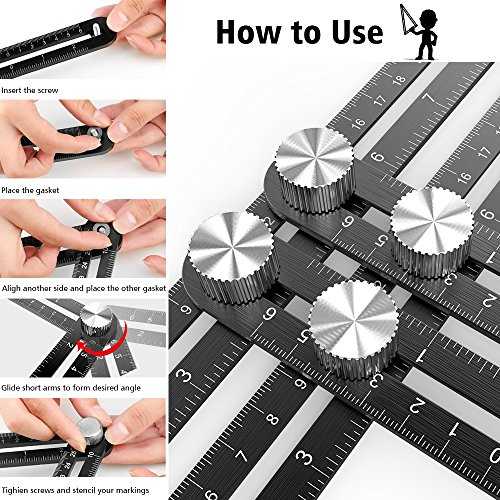 How to Use

Insert the screw

Place the gasket

Aligh another side and place the other gasket

Glide short arms to form desired angle

Tighien screws and stencil your markings