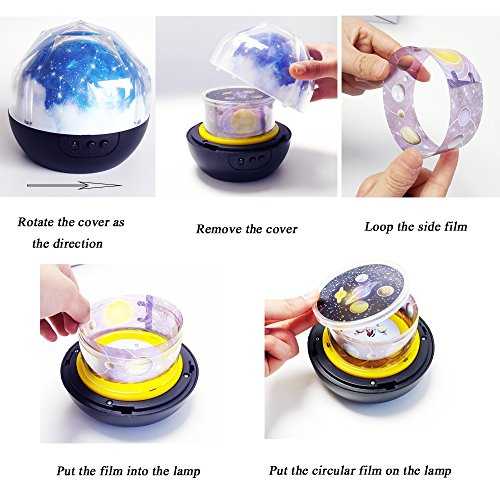 Rotate the cover as the direction

Remove the cover

Loop the side film

Put the film into the lamp

Put the circular film on the lamp