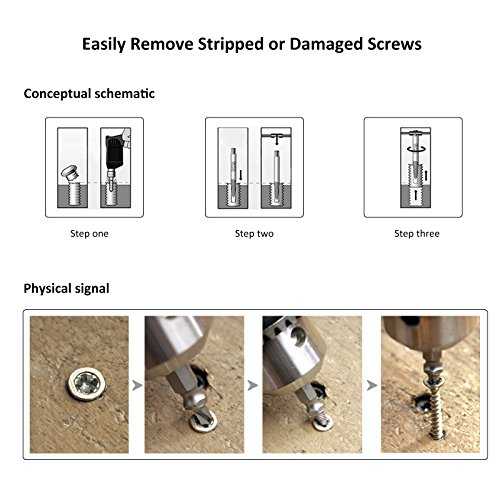 Easily Remove Stripped or Damaged Screws

Conceptual schematic

Step one

Step two

Step three

Physical signal