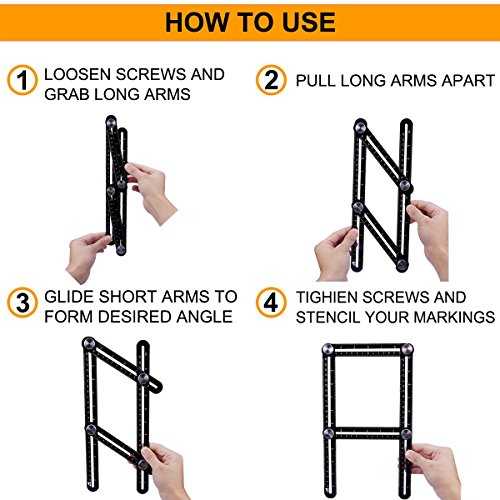 HOW TO USE

1 LOOSEN SCREWS AND GRAB LONG ARMS

2 PULL LONG ARMS APART

3 GLIDE SHORT ARMS TO FORM DESIRED ANGLE

4 TIGHIEN SCREWS AND STENCIL YOUR MARKINGS