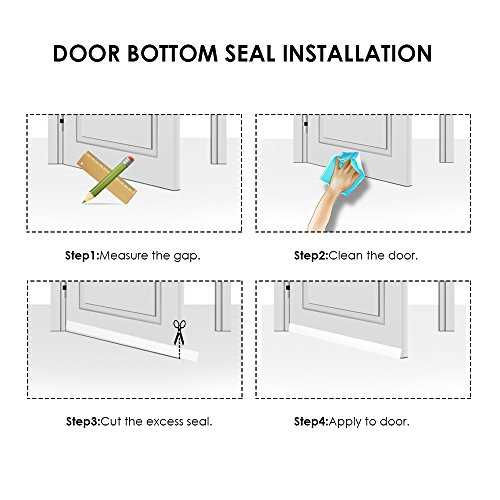 DOOR BOTTOM SEAL INSTALLATION

Step1:Measure the gap.

Step2:Clean the door.

Step3:Cut the excess seal.

Step4:Apply to door.