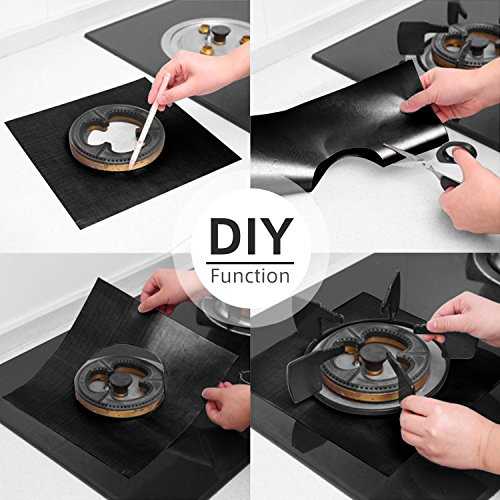 DIY
Function