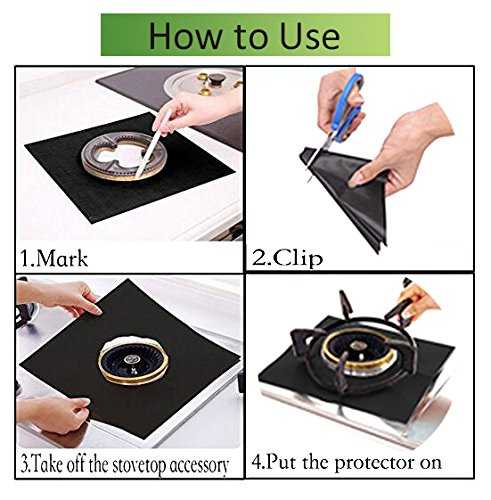 How to Use

1.Mark

2.Clip

3.Take off the stovetop accessory

4.Put the protector on