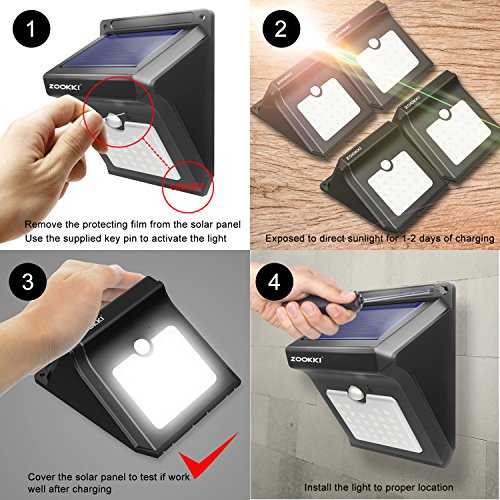 1

ZOOKKI

Remove the protecting film from the solar panel
Use the supplied key pin to activate the light

2

Exposed to direct sunlight for 1-2 days of charging

3

Cover the solar panel to test if work well after charging

4

ZOOKKI

Install the light to proper location