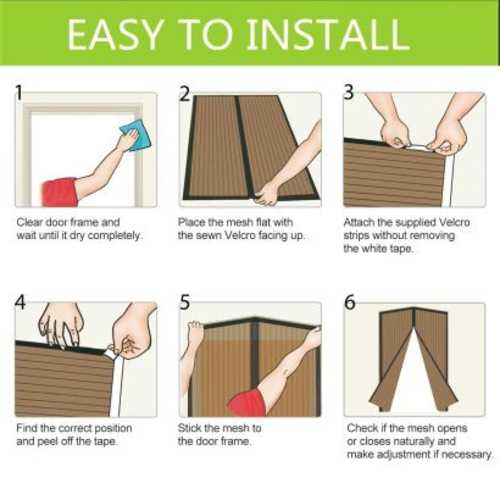 EASY TO INSTALL

1

Clear door frame and wait until it dry completely.

2

Place the mesh flat with the sewn Velcro facing up.

3

Attach the supplied Velcro strips without removing the white tape.

4

Find the correct position and peel off the tape.

5

Stick the mesh to the door frame.

6

Check if the mesh opens or closes naturally and make adjustment if necessary.