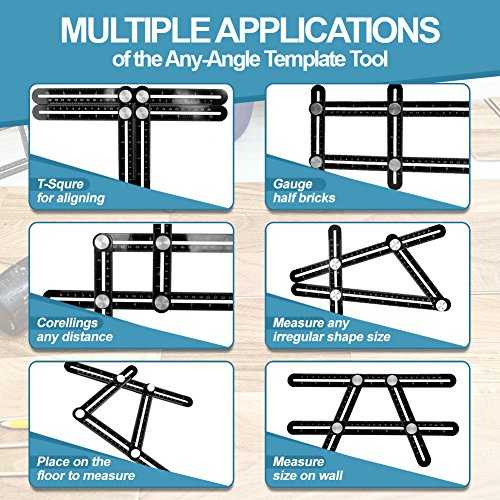 MULTIPLE APPLICATIONS
of the Any-Angle Template Tool

T-Squre
for aligning

Gauge
half bricks

Corellings
any distance

Measure any
irregular shape size

Place on the
floor to measure

Measure
size on wall