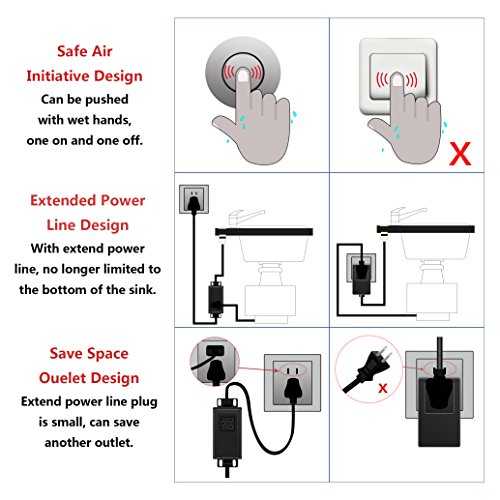 Safe Air Initiative Design
Can be pushed with wet hands, one on and one off.

X

Extended Power Line Design
With extend power line, no longer limited to the bottom of the sink.

Save Space Ouelet Design
Extend power line plug is small, can save another outlet.

X