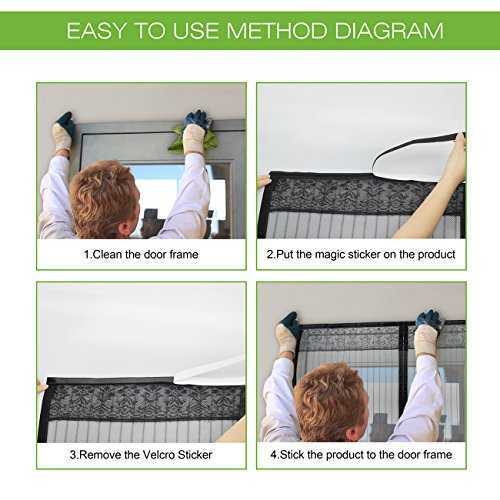 EASY TO USE METHOD DIAGRAM

1.Clean the door frame

2.Put the magic sticker on the product

3.Remove the Velcro Sticker

4.Stick the product to the door frame