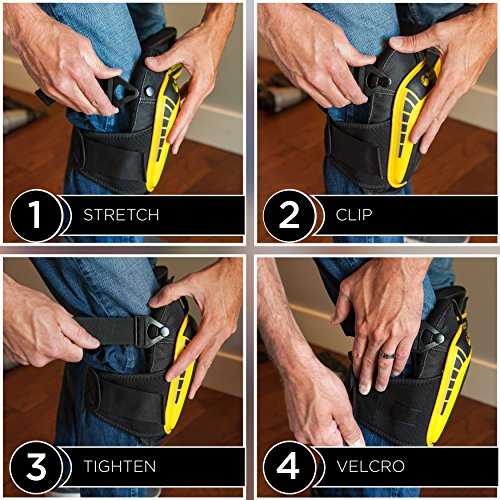 1 STRETCH

2 CLIP

3 TIGHTEN

4 VELCRO