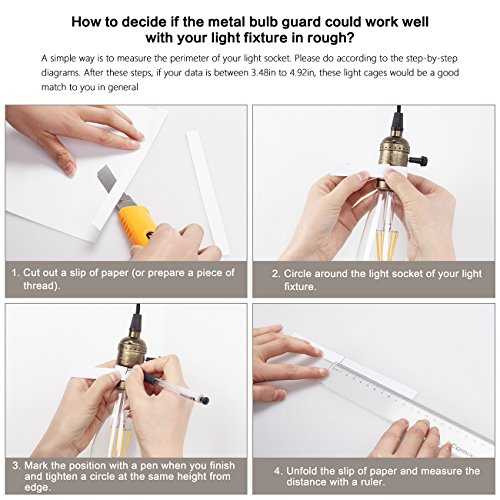 How to decide if the metal bulb guard could work well with your light fixture in rough?

A simple way is to measure the perimeter of your light socket. Please do according to the step-by-step diagrams. After these steps, if your data is between 3.48in to 4.92in, these light cages would be a good match to you in general

1. Cut out a slip of paper (or prepare a piece of thread).

2. Circle around the light socket of your light fixture.

3. Mark the position with a pen when you finish and tighten a circle at the same height from edge.

4. Unfold the slip of paper and measure the distance with a ruler.