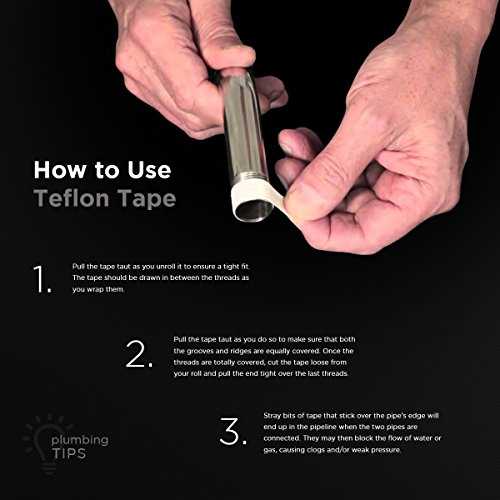 How to Use
Teflon Tape

1. Pull the tape taut as you unroll it to ensure a tight fit. The tape should be drawn in between the threads as you wrap them.

2. Pull the tape taut as you do so to make sure that both the grooves and ridges are equally covered. Once the threads are totally covered, cut the tape loose from your roll and pull the end tight over the last threads.

3. Stray bits of tape that stick over the pipe's edge will end up in the pipeline when the two pipes are connected. They may then block the flow of water or gas, causing clogs and/or weak pressure.

plumbing
TIPS