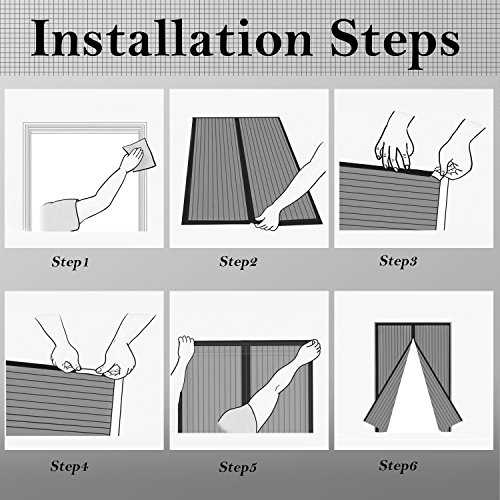 Installation Steps

Step1

Step2

Step3

Step4

Step5

Step6