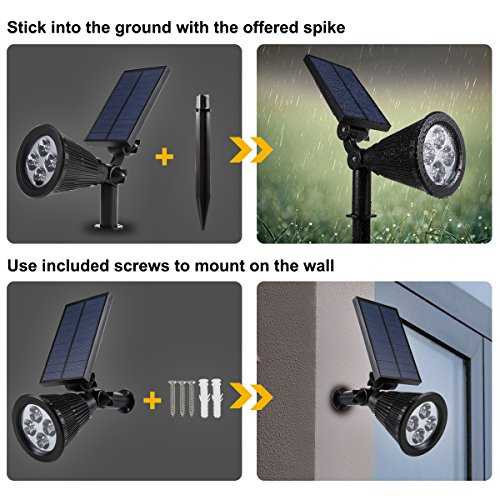 Stick into the ground with the offered spike

Use included screws to mount on the wall