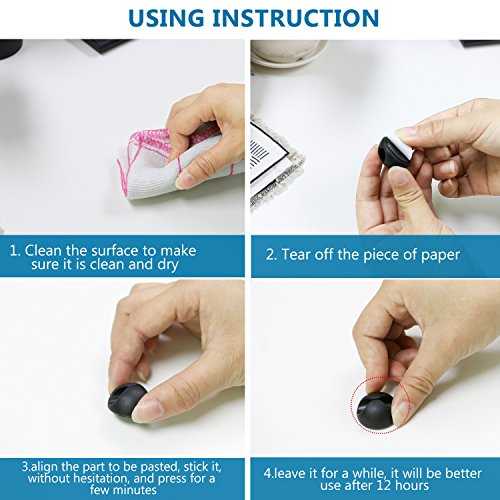 USING INSTRUCTION

1. Clean the surface to make sure it is clean and dry

2. Tear off the piece of paper

3.align the part to be pasted, stick it, without hesitation, and press for a few minutes

4.leave it for a while, it will be better use after 12 hours