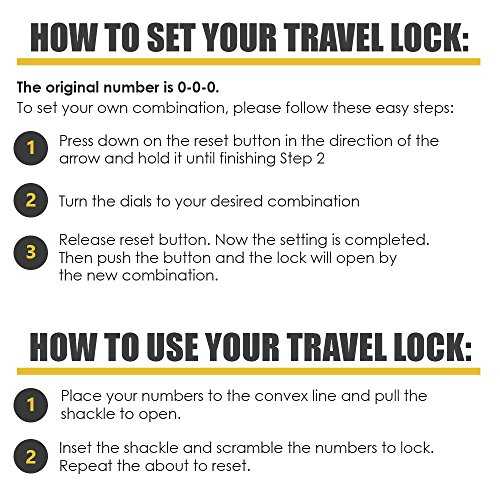 HOW TO SET YOUR TRAVEL LOCK:

The original number is 0-0-0.
To set your own combination, please follow these easy steps:

1 Press down on the reset button in the direction of the arrow and hold it until finishing Step 2

2 Turn the dials to your desired combination

3 Release reset button. Now the setting is completed. Then push the button and the lock will open by the new combination.

HOW TO USE YOUR TRAVEL LOCK:

1 Place your numbers to the convex line and pull the shackle to open.

2 Inset the shackle and scramble the numbers to lock. Repeat the about to reset.