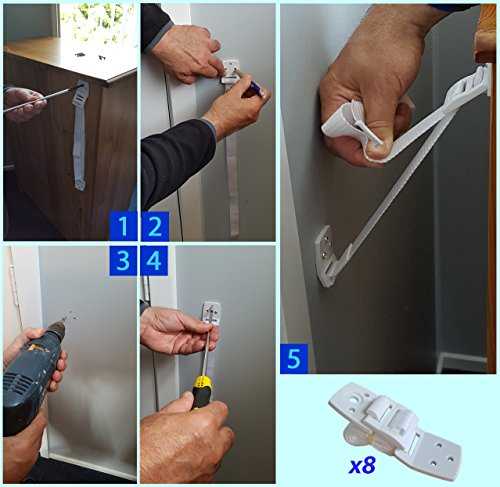 1
2
3
4
5
x8