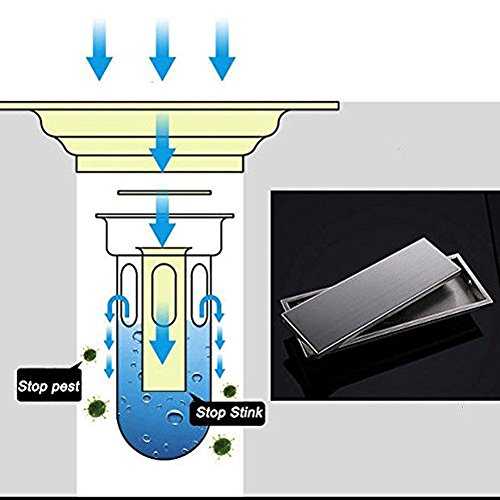 Stop pest

Stop Stink