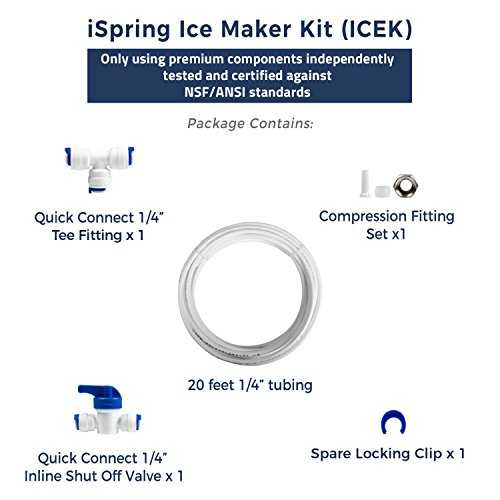 iSpring Ice Maker Kit (ICEK)

Only using premium components independently tested and certified against NSF/ANSI standards

Package Contains:

Quick Connect 1/4" Tee Fitting x 1

Compression Fitting Set x1

20 feet 1/4" tubing

Quick Connect 1/4" Inline Shut Off Valve x 1

Spare Locking Clip x 1