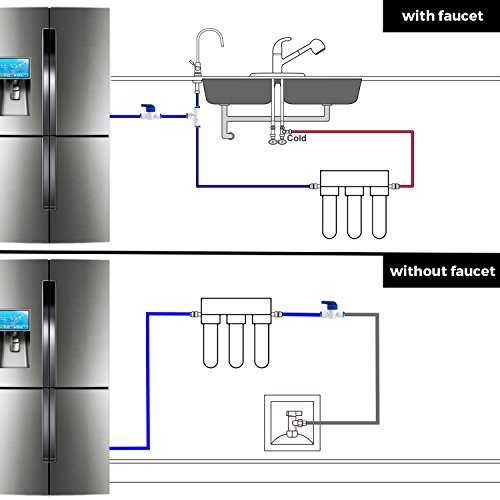 with faucet

Cold

without faucet