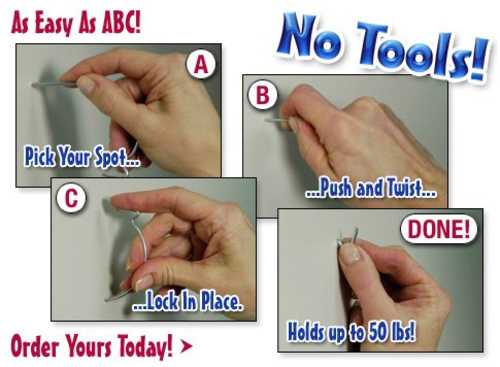 As Easy As ABC!

No Tools!

A

Pick Your Spot...

B

...Push and Twist...

C

...Lock In Place.

DONE!

Holds up to 50 lbs!

Order Yours Today! >