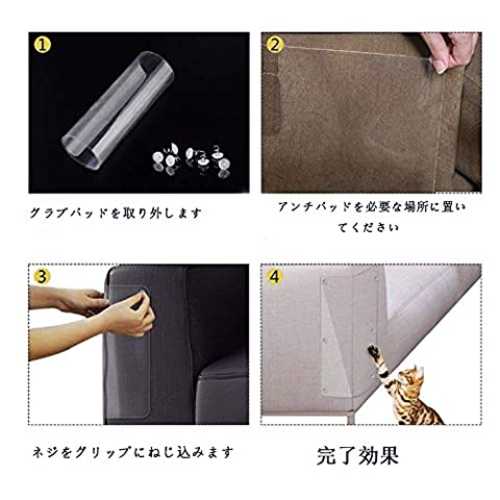 1

グラブパッドを取り外します

2

アンチパッドを必要な場所に置いてください

3

ネジをグリップにねじ込みます

4

完了効果