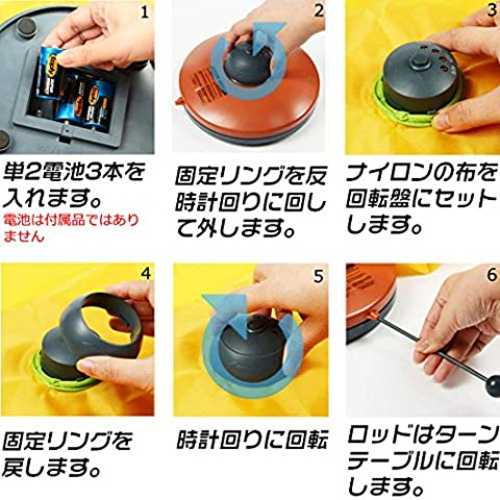 1

単2電池3本を入れます。
電池は付属品ではありません

2

固定リングを反時計回りに回して外します。

3

ナイロンの布を回転盤にセットします。

4

固定リングを戻します。

5

時計回りに回転

6

ロッドはターンテーブルに回転します。