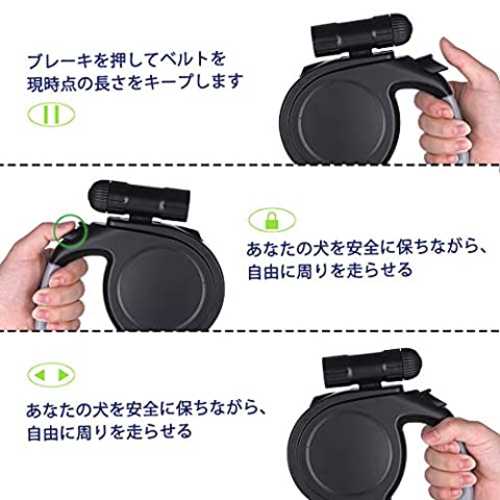 ブレーキを押してベルトを現時点の長さをキープします

あなたの犬を安全に保ちながら、自由に周りを走らせる

あなたの犬を安全に保ちながら、自由に周りを走らせる