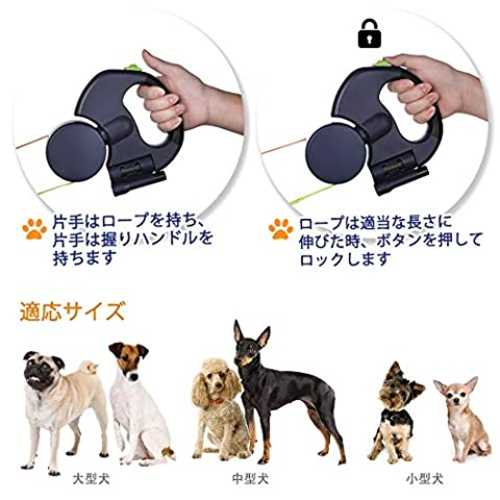 片手はロープを持ち、片手は握りハンドルを持ちます

ロープは適当な長さに伸びた時、ボタンを押してロックします

適応サイズ

大型犬

中型犬

小型犬