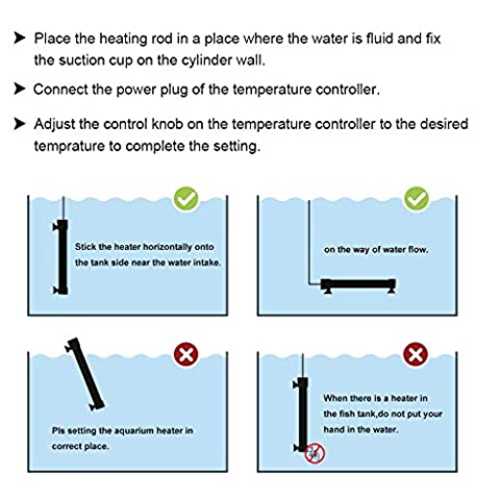 ➤ Place the heating rod in a place where the water is fluid and fix the suction cup on the cylinder wall.

➤ Connect the power plug of the temperature controller.

➤ Adjust the control knob on the temperature controller to the desired temprature to complete the setting.

Stick the heater horizontally onto the tank side near the water intake.

on the way of water flow.

Pls setting the aquarium heater in correct place.

When there is a heater in the fish tank,do not put your hand in the water.