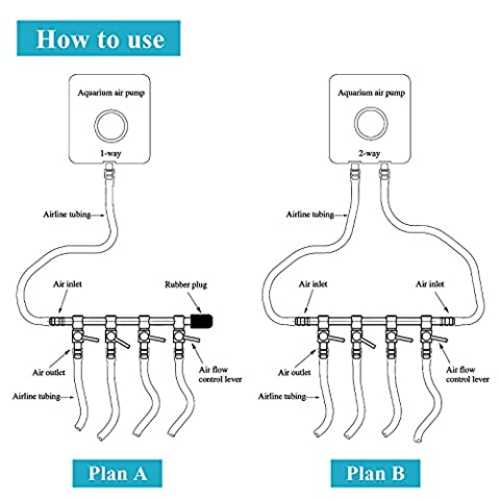 How to use

Aquarium air pump

1-way

Airline tubing

Air inlet

Rubber plug

Air outlet

Air flow control lever

Airline tubing

Plan A

Aquarium air pump

2-way

Airline tubing

Air inlet

Air inlet

Air outlet

Air flow control lever

Airline tubing

Plan B