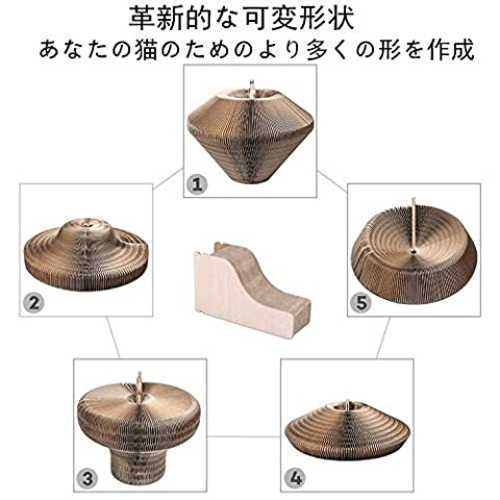 革新的な可変形状
あなたの猫のためのより多くの形を作成

1

2

5

3

4