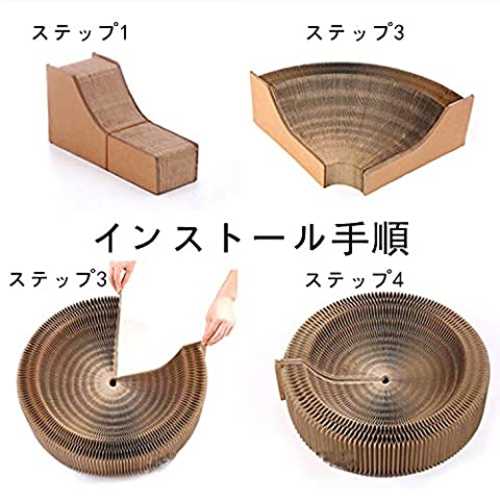 ステップ1

ステップ3

インストール手順

ステップ3

ステップ4